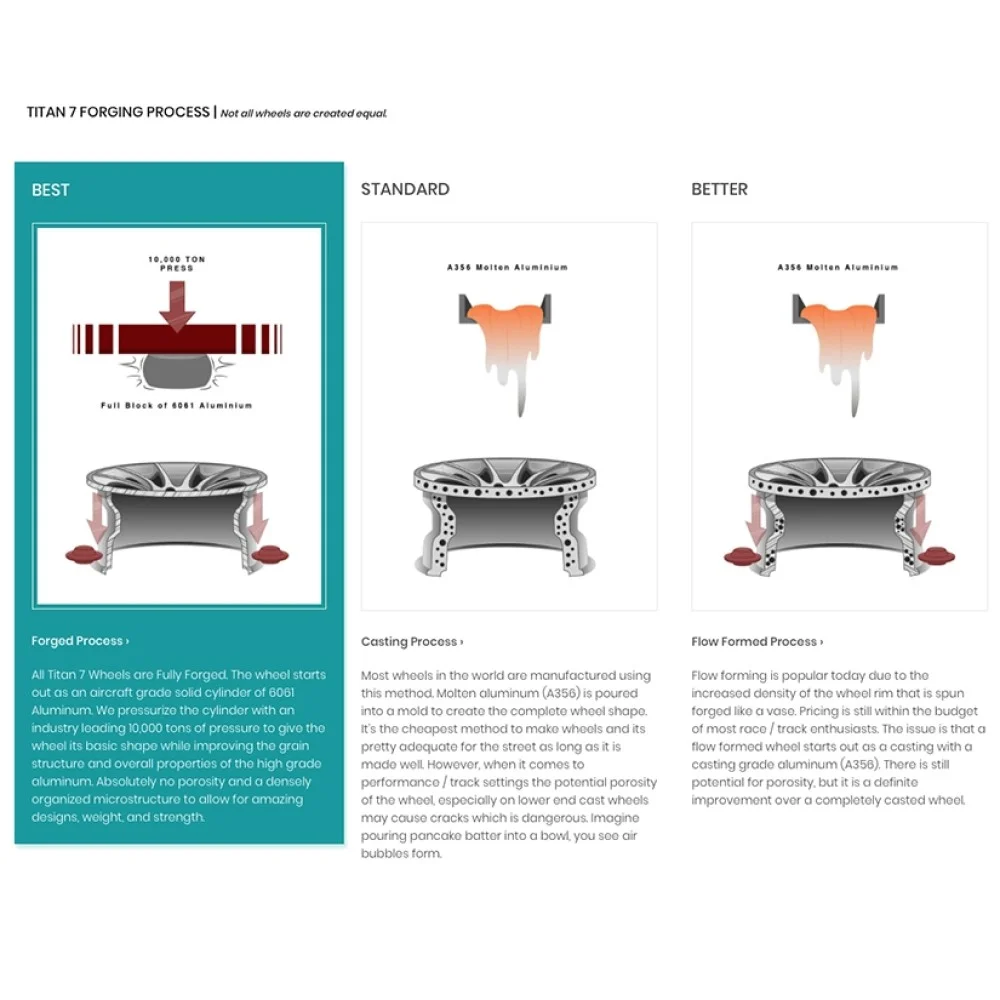 TITAN 7 FORGING PROCESS | Not all wheels are created equal.

BEST

10,000 TON PRESS

Full Block of 6061 Aluminium

Forged Process ›

All Titan 7 Wheels are Fully Forged. The wheel starts out as an aircraft grade solid cylinder of 6061 Aluminum. We pressurize the cylinder with an industry leading 10,000 tons of pressure to give the wheel its basic shape while improving the grain structure and overall properties of the high grade aluminum. Absolutely no porosity and a densely organized microstructure to allow for amazing designs, weight, and strength.

STANDARD

A356 Molten Aluminium

Casting Process ›

Most wheels in the world are manufactured using this method. Molten aluminum (A356) is poured into a mold to create the complete wheel shape. It's the cheapest method to make wheels and its pretty adequate for the street as long as it is made well. However, when it comes to performance / track settings the potential porosity of the wheel, especially on lower end cast wheels may cause cracks which is dangerous. Imagine pouring pancake batter into a bowl, you see air bubbles form.

BETTER

A356 Molten Aluminium

Flow Formed Process ›

Flow forming is popular today due to the increased density of the wheel rim that is spun forged like a vase. Pricing is still within the budget of most race / track enthusiasts. The issue is that a flow formed wheel starts out as a casting with a casting grade aluminum (A356). There is still potential for porosity, but it is a definite improvement over a completely casted wheel.